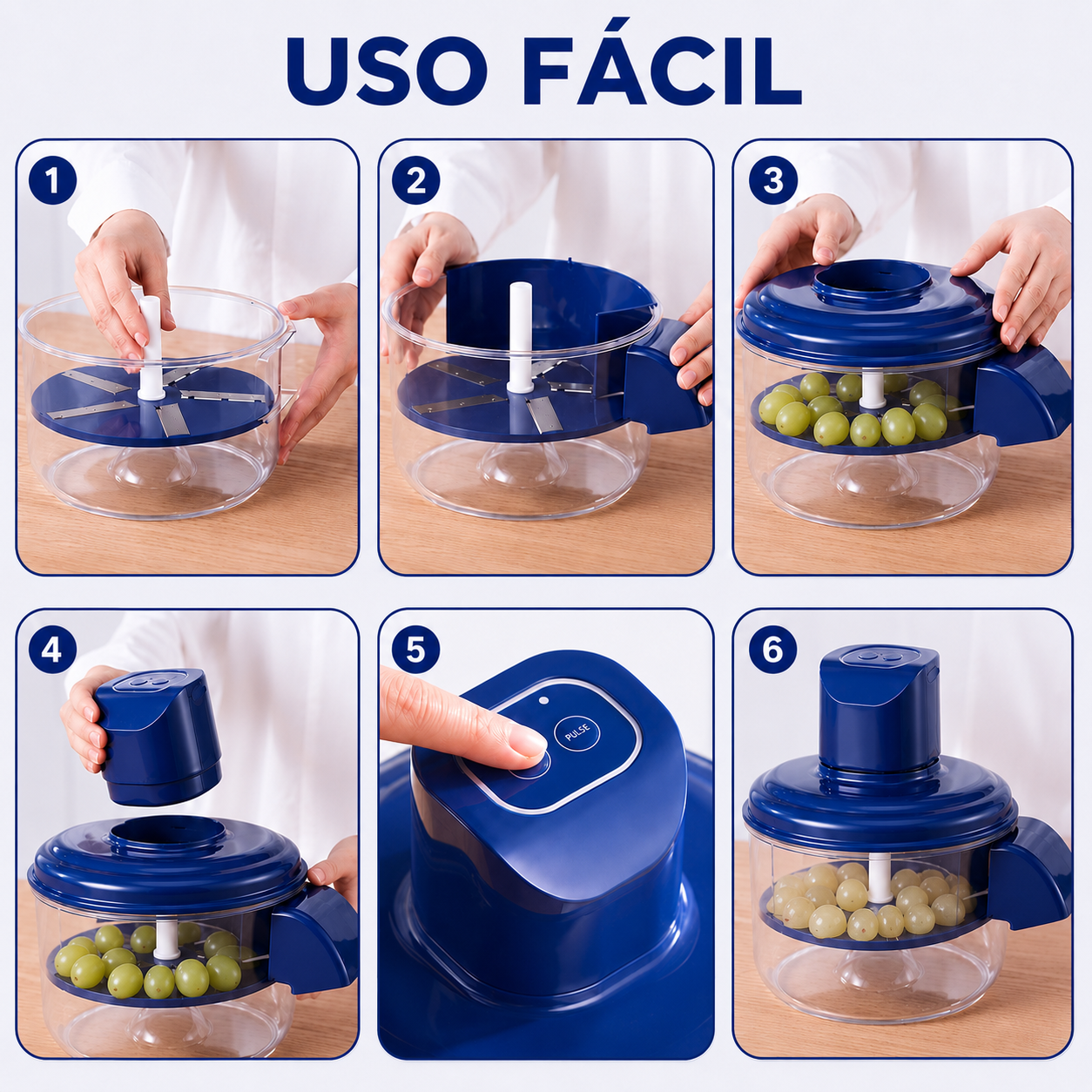 USO FÁCIL

1

2

3

4

5

PULSE

6